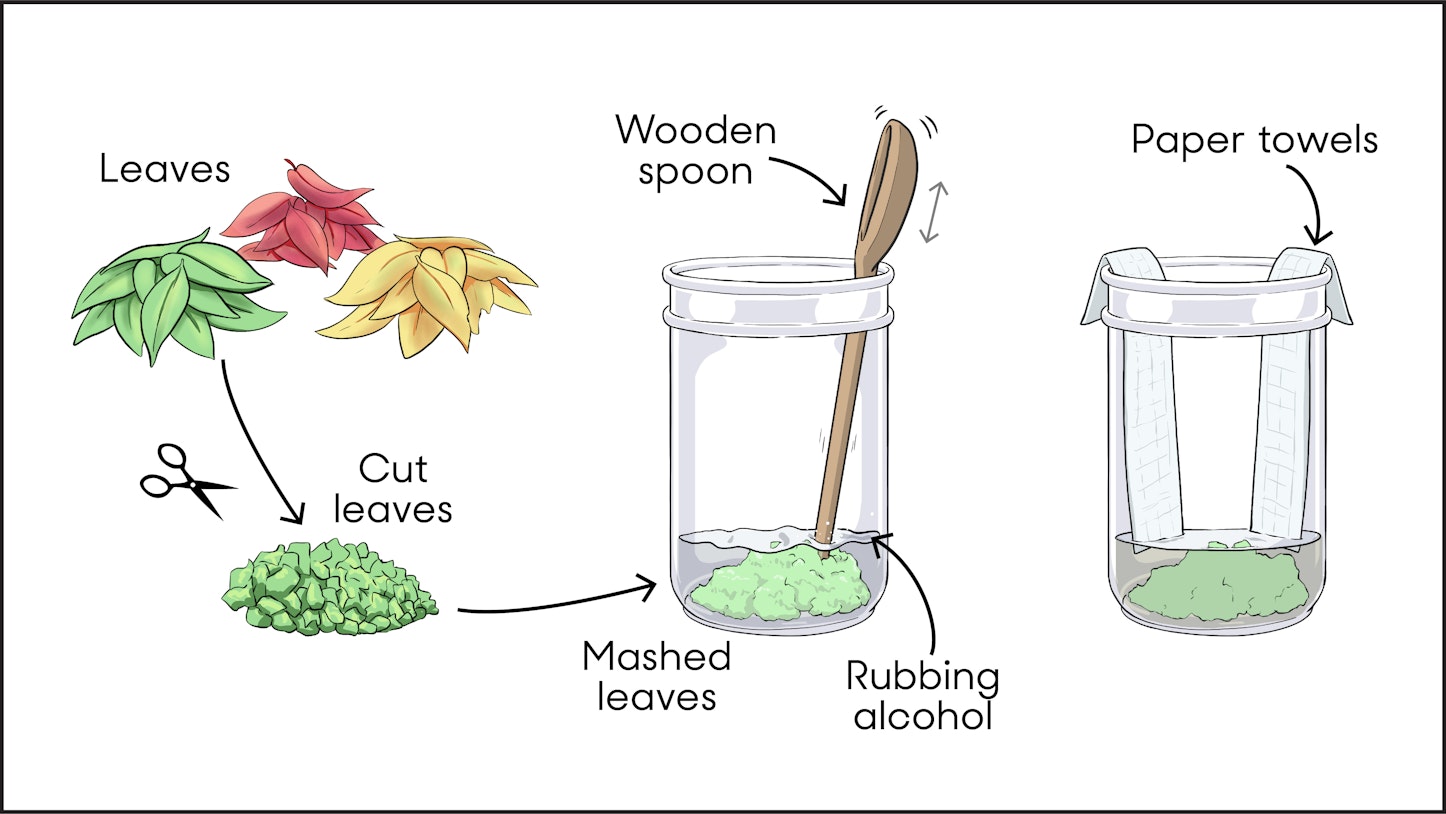 Leaves

Cut leaves

Wooden spoon

Mashed leaves

Rubbing alcohol

Paper towels